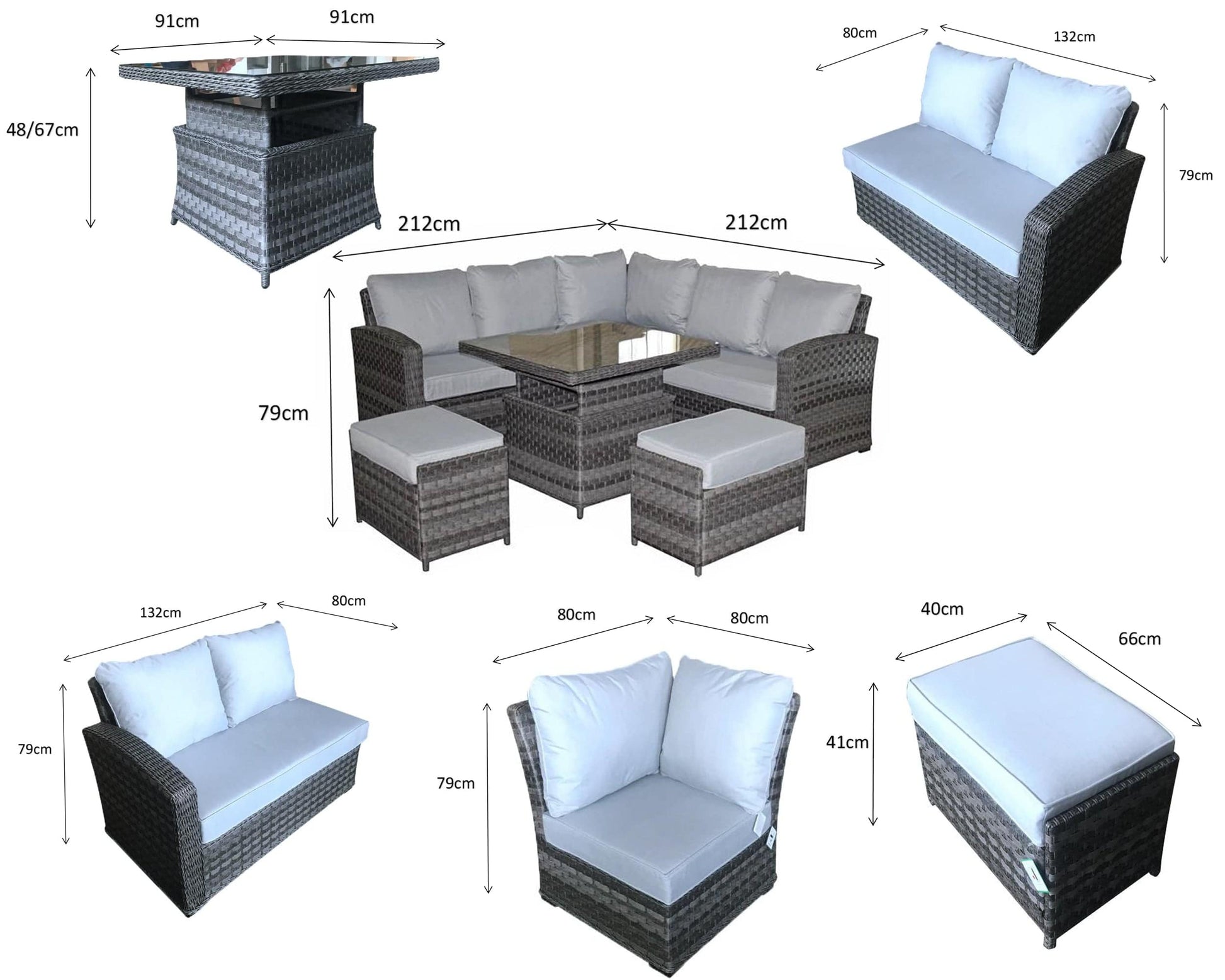 91cm
91cm
48/67cm

80cm
132cm
79cm

212cm
212cm
79cm

132cm
80cm
79cm

80cm
80cm
79cm

40cm
66cm
41cm